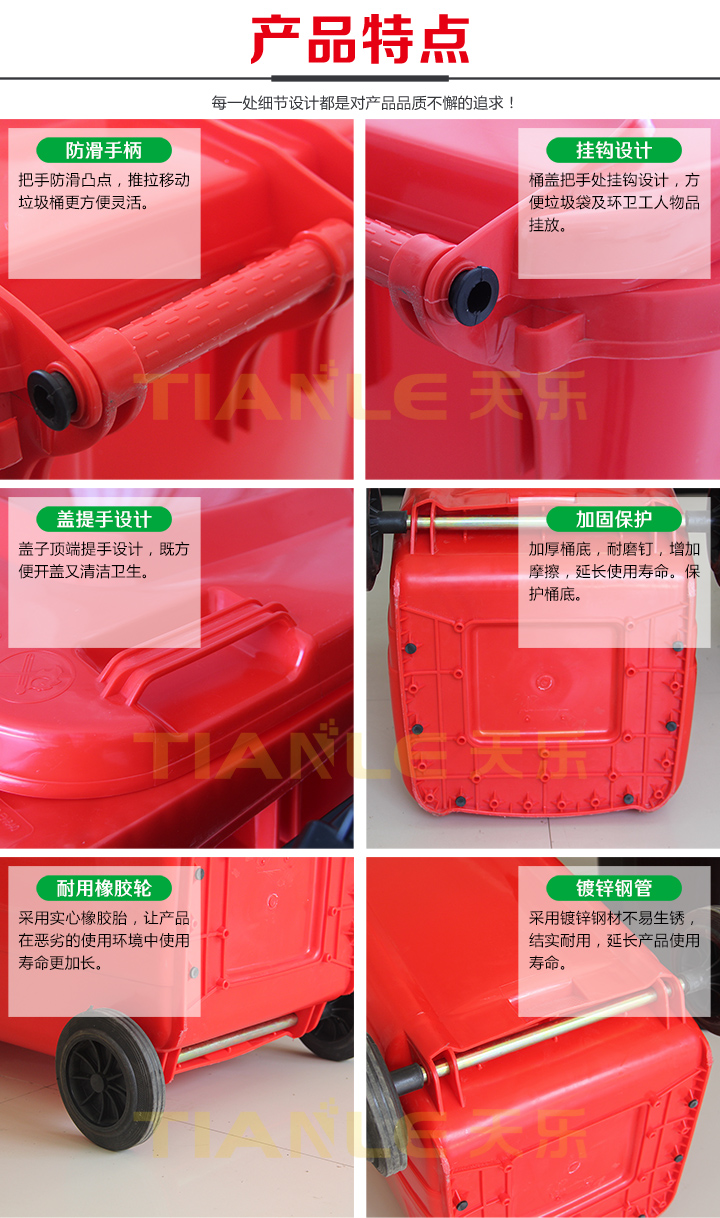 产品特点

每一处细节设计都是对产品品质不懈的追求！

防滑手柄

把手防滑凸点，推拉移动垃圾桶更方便灵活。

挂钩设计

桶盖把手处挂钩设计，方便垃圾袋及环卫工人物品挂放。

TIANLE 天乐

盖提手设计

盖子顶端提手设计，既方便开盖又清洁卫生。

加固保护

加厚桶底，耐磨钉，增加摩擦，延长使用寿命。保护桶底。

TIANLE 天乐

耐用橡胶轮

采用实心橡胶胎，让产品在恶劣的使用环境中使用寿命更加长。

镀锌钢管

采用镀锌钢材不易生锈，结实耐用，延长产品使用寿命。

TIANLE 天乐